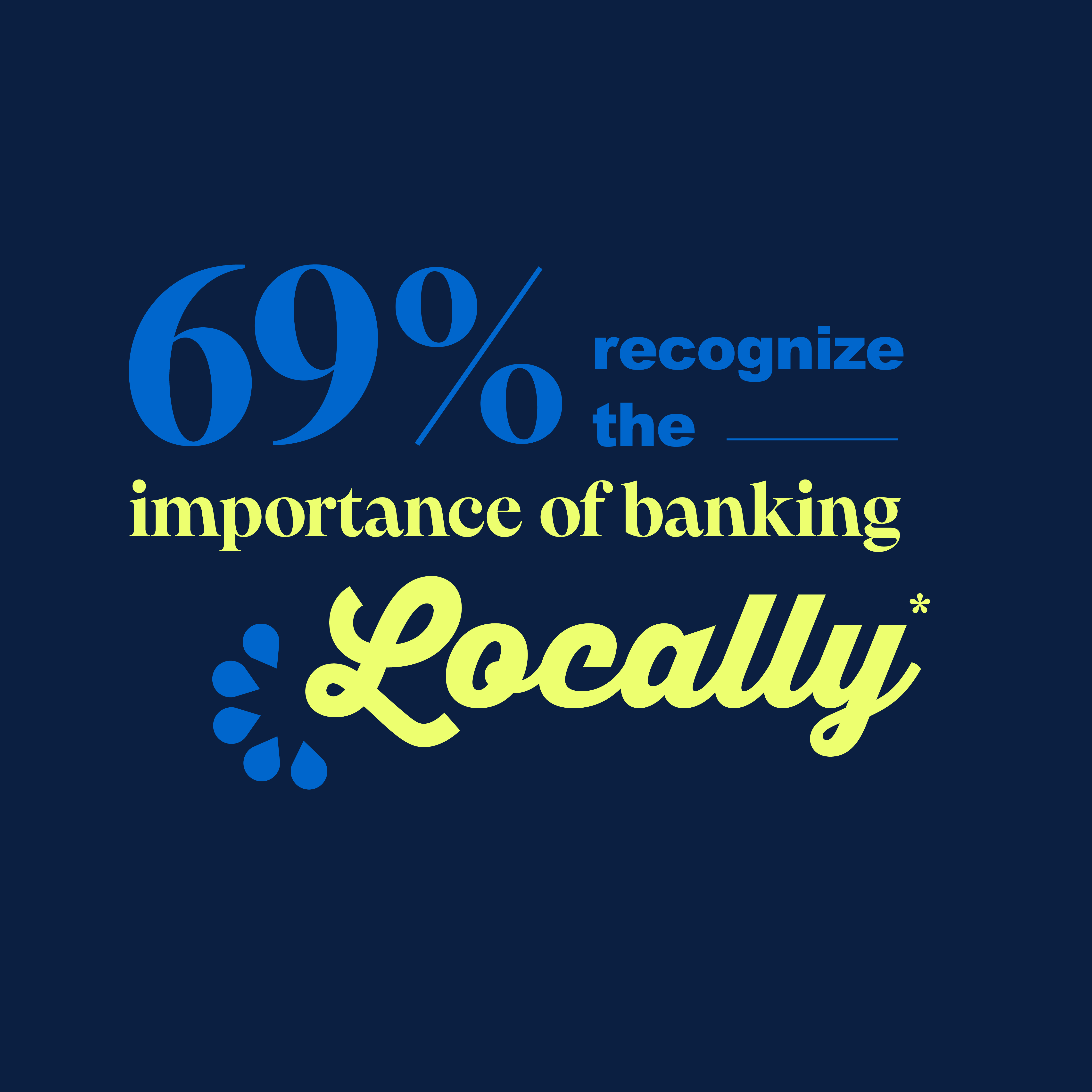 69% recognize the importance of banking Locally*