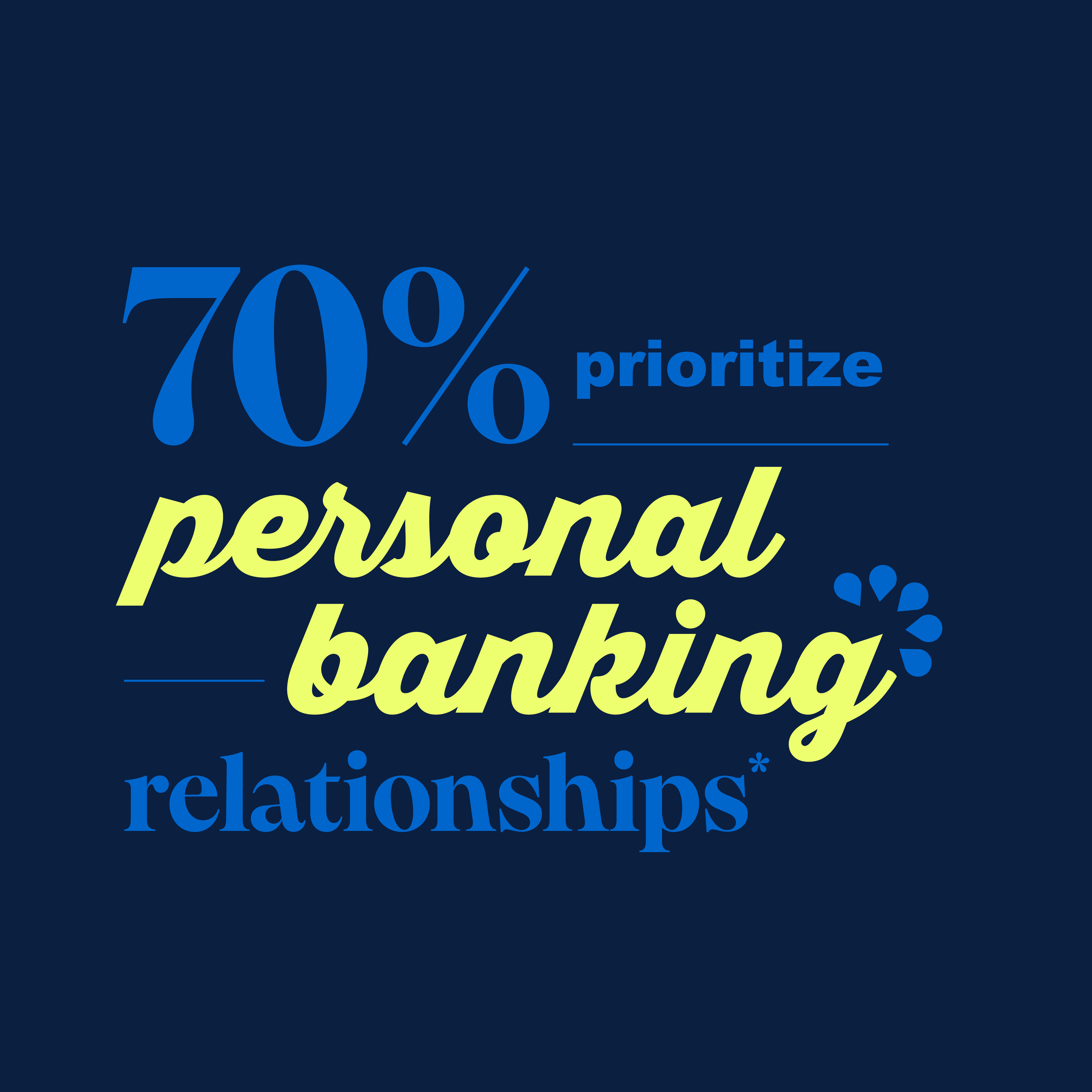 70% prioritize

personal banking

relationships*